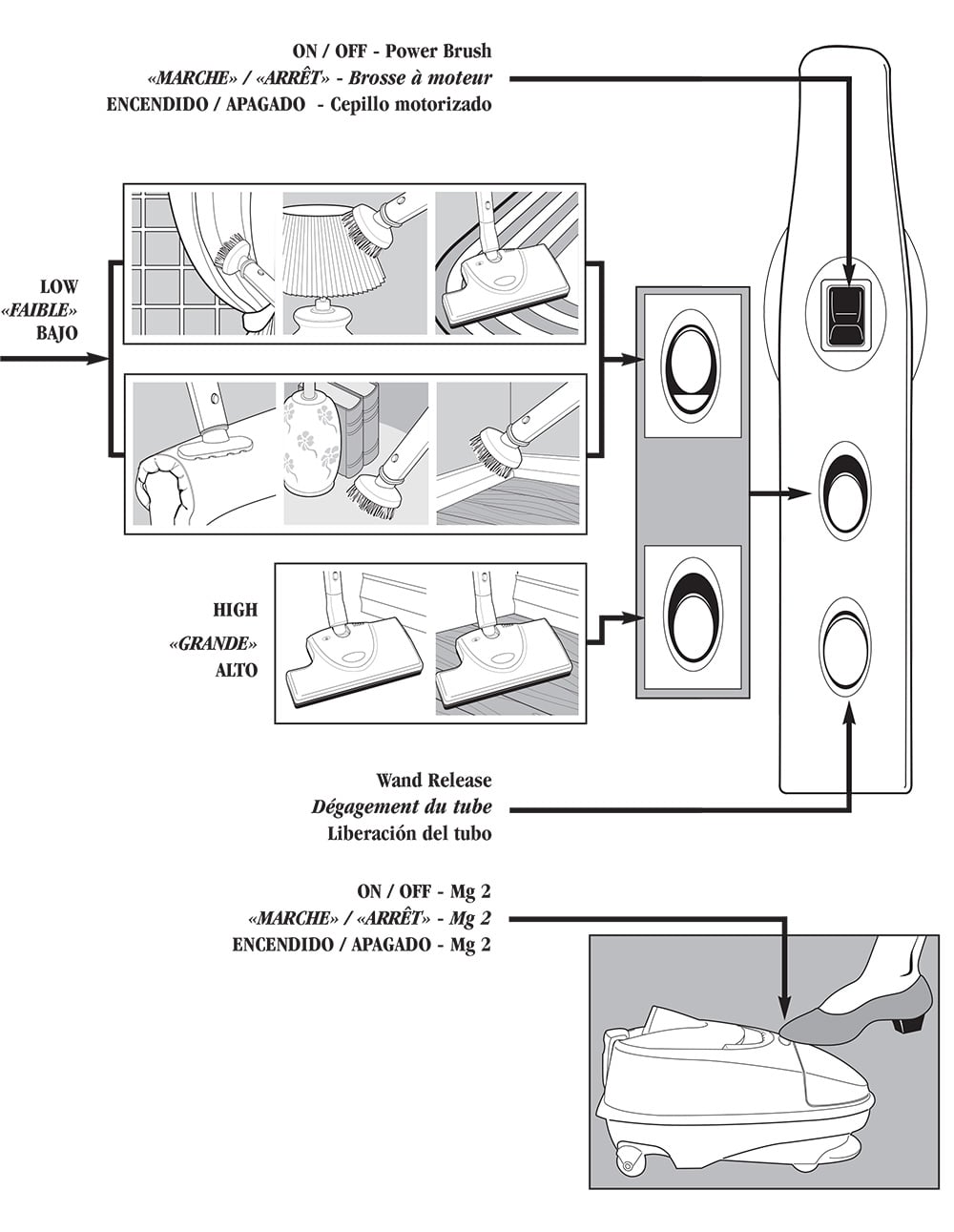 ON / OFF - Power Brush
«MARCHE» / «ARRÊT» - Brosse à moteur
ENCENDIDO / APAGADO - Cepillo motorizado

LOW
«FAIBLE»
BAJO

HIGH
«GRANDE»
ALTO

Wand Release
Dégagement du tube
Liberación del tubo

ON / OFF - Mg 2
«MARCHE» / «ARRÊT» - Mg 2
ENCENDIDO / APAGADO - Mg 2