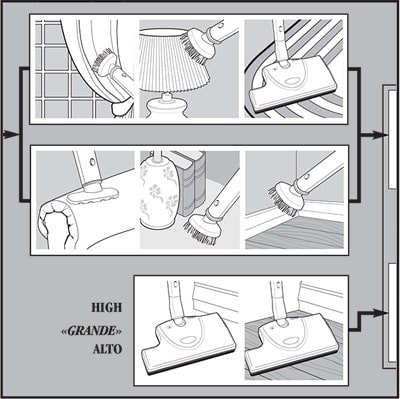 HIGH
«GRANDE»
ALTO